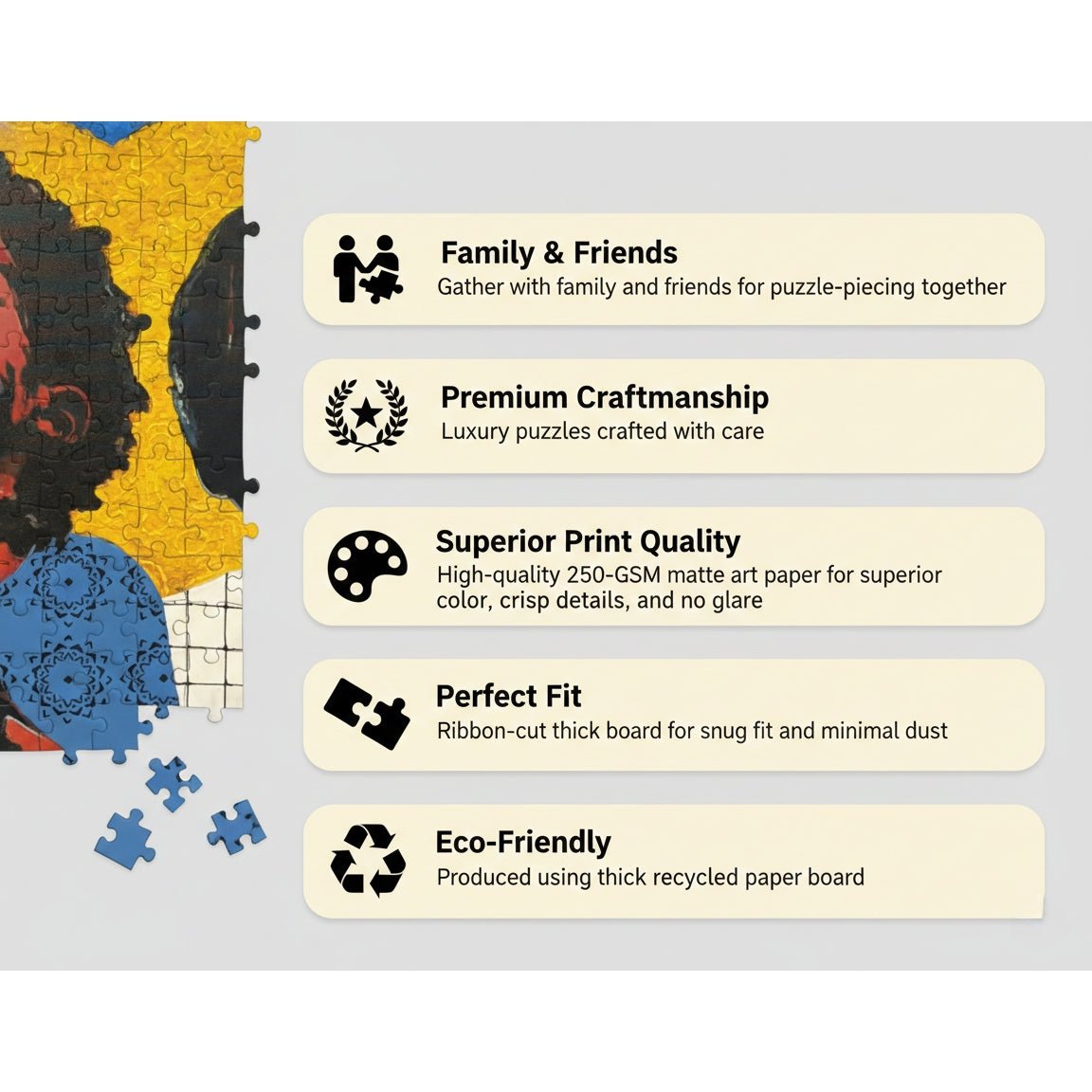 Family & Friends
Gather with family and friends for puzzle-piecing together

Premium Craftmanship
Luxury puzzles crafted with care

Superior Print Quality
High-quality 250-GSM matte art paper for superior color, crisp details, and no glare

Perfect Fit
Ribbon-cut thick board for snug fit and minimal dust

Eco-Friendly
Produced using thick recycled paper board