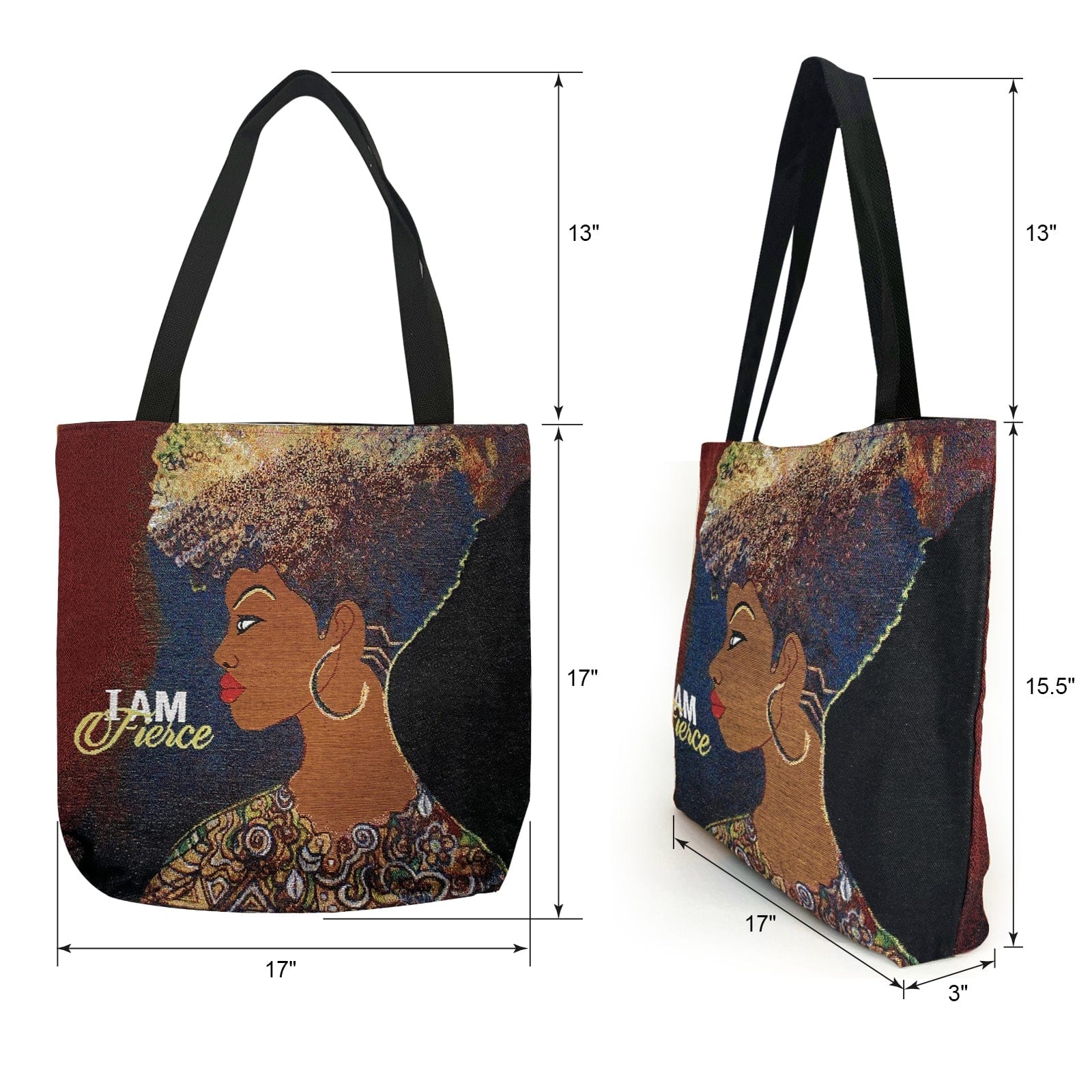 13"

I AM
Fierce

17"

17"

13"

AM
ierce

15.5"

17"

3"