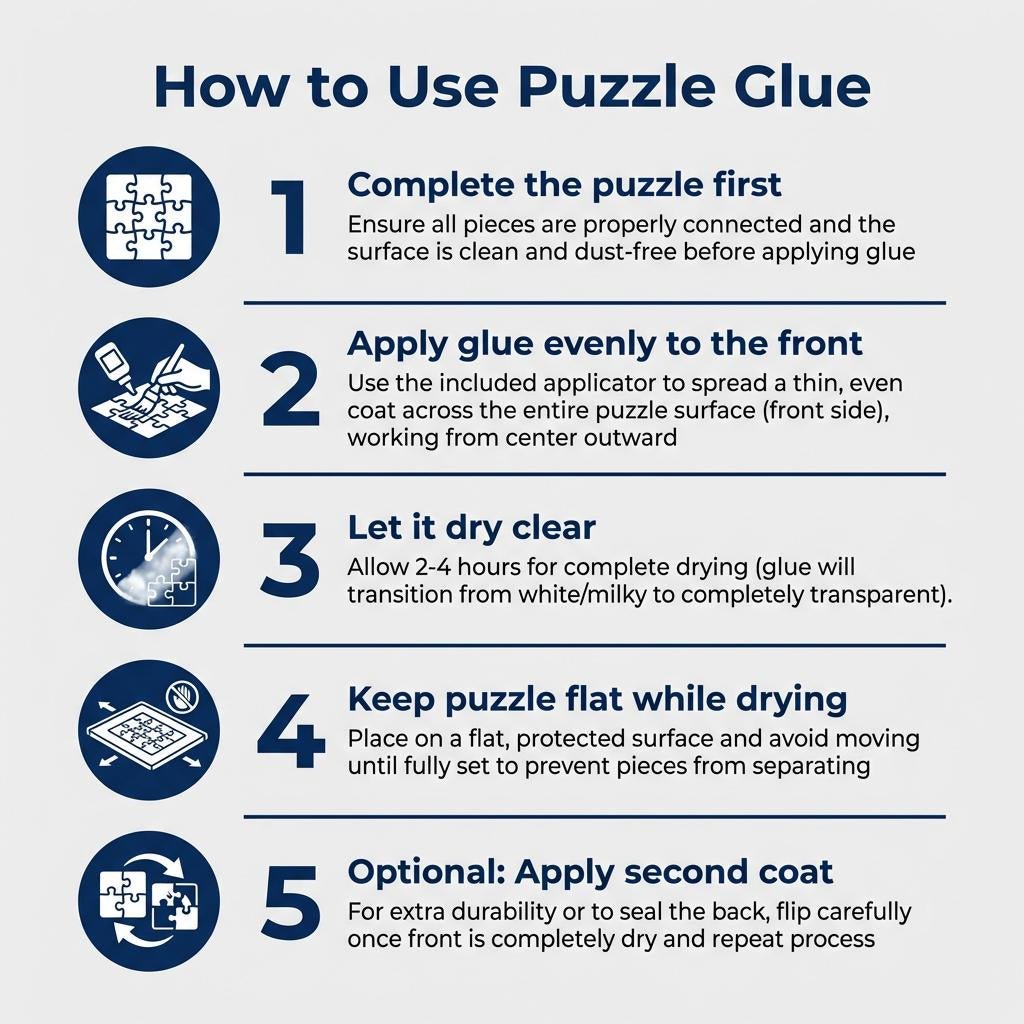 How to Use Puzzle Glue

1
Complete the puzzle first
Ensure all pieces are properly connected and the surface is clean and dust-free before applying glue

2
Apply glue evenly to the front
Use the included applicator to spread a thin, even coat across the entire puzzle surface (front side), working from center outward

3
Let it dry clear
Allow 2-4 hours for complete drying (glue will transition from white/milky to completely transparent).

4
Keep puzzle flat while drying
Place on a flat, protected surface and avoid moving until fully set to prevent pieces from separating

5
Optional: Apply second coat
For extra durability or to seal the back, flip carefully once front is completely dry and repeat process