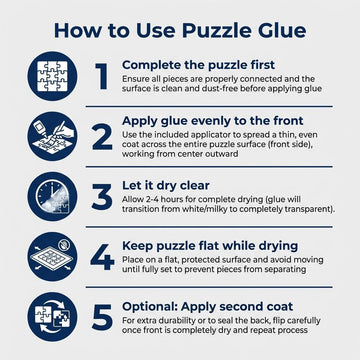 How to Use Puzzle Glue

1
Complete the puzzle first
Ensure all pieces are properly connected and the surface is clean and dust-free before applying glue

2
Apply glue evenly to the front
Use the included applicator to spread a thin, even coat across the entire puzzle surface (front side), working from center outward

3
Let it dry clear
Allow 2-4 hours for complete drying (glue will transition from white/milky to completely transparent).

4
Keep puzzle flat while drying
Place on a flat, protected surface and avoid moving until fully set to prevent pieces from separating

5
Optional: Apply second coat
For extra durability or to seal the back, flip carefully once front is completely dry and repeat process